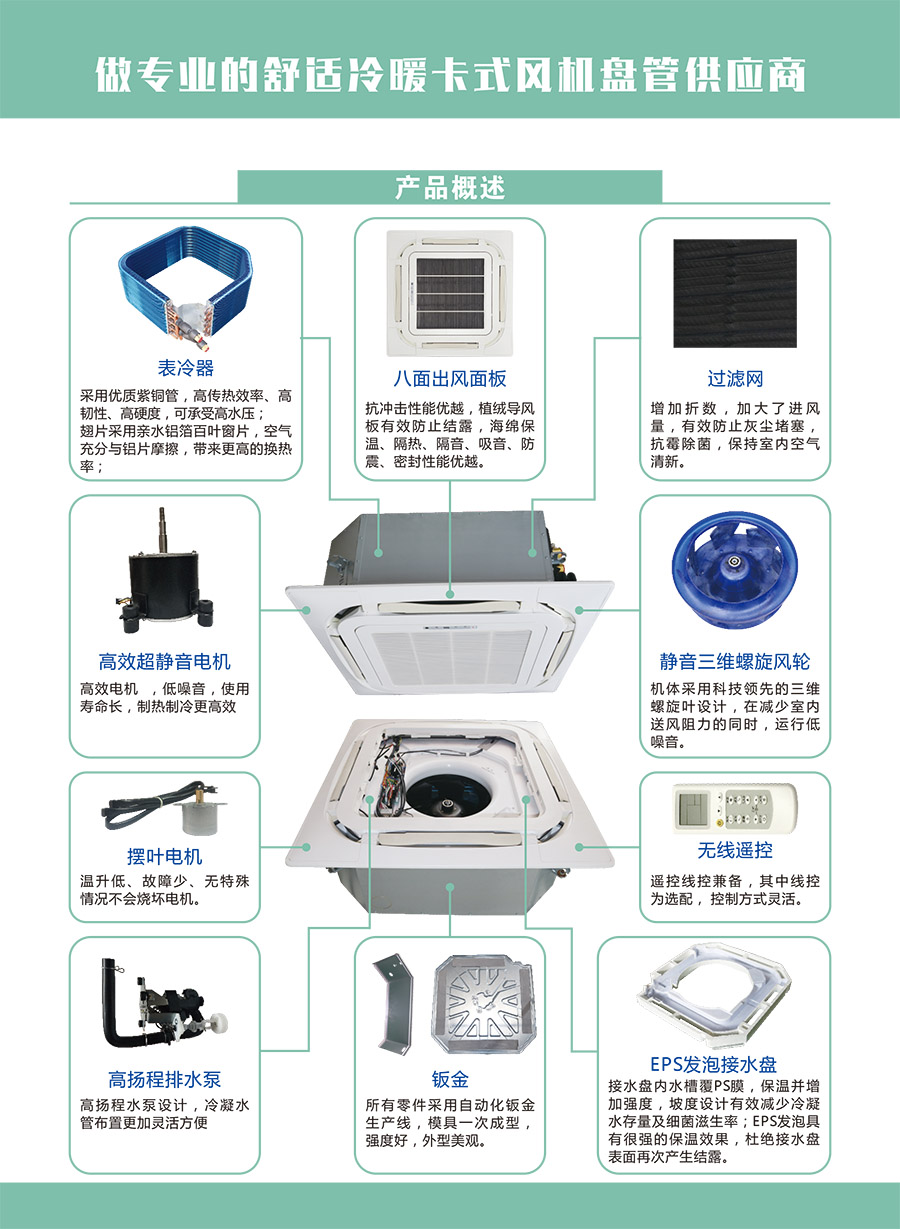 做专业的舒适冷暖卡式风机盘管供应商

产品概述

表冷器
采用优质紫铜管，高传热效率、高韧性、高硬度，可承受高水压；翅片采用亲水铝箔百叶窗片，空气充分与铝片摩擦，带来更高的换热率；

八面出风面板
抗冲击性能优越，植绒导风板有效防止结露，海绵保温、隔热、隔音、吸音、防震、密封性能优越。

过滤网
增加折数，加大了进风量，有效防止灰尘堵塞，抗霉除菌，保持室内空气清新。

高效超静音电机
高效电机 ，低噪音，使用寿命长，制热制冷更高效

静音三维螺旋风轮
机体采用科技领先的三维螺旋叶设计，在减少室内送风阻力的同时，运行低噪音。

摆叶电机
温升低、故障少、无特殊情况不会烧坏电机。

无线遥控
遥控线控兼备，其中线控为选配，控制方式灵活。

高扬程排水泵
高扬程水泵设计，冷凝水管布置更加灵活方便

钣金
所有零件采用自动化钣金生产线，模具一次成型，强度好，外型美观。

EPS发泡接水盘
接水盘内水槽覆PS膜，保温并增加强度，坡度设计有效减少冷凝水存量及细菌滋生率；EPS发泡具有很强的保温效果，杜绝接水盘表面再次产生结露。